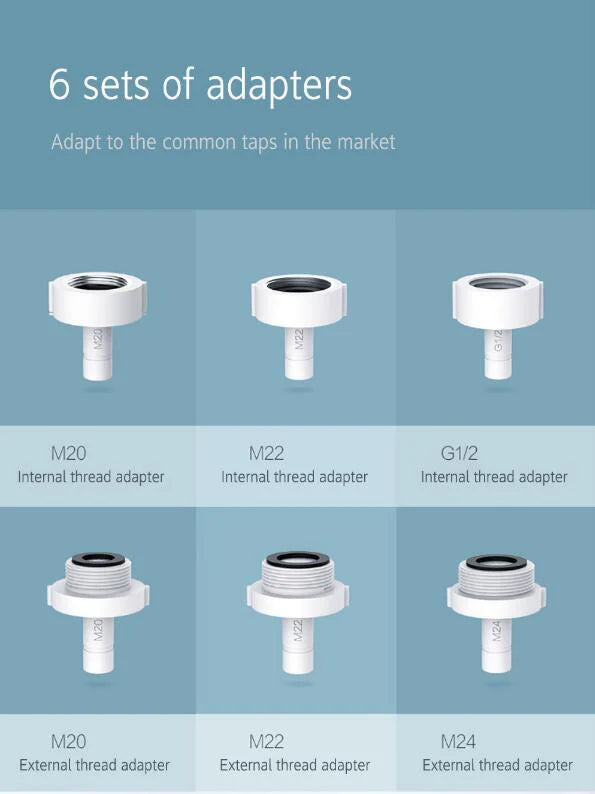 6 sets of adapters

Adapt to the common taps in the market

M20

M22

G1/2

M20
Internal thread adapter

M22
Internal thread adapter

G1/2
Internal thread adapter

M20

M22

M24

M20
External thread adapter

M22
External thread adapter

M24
External thread adapter